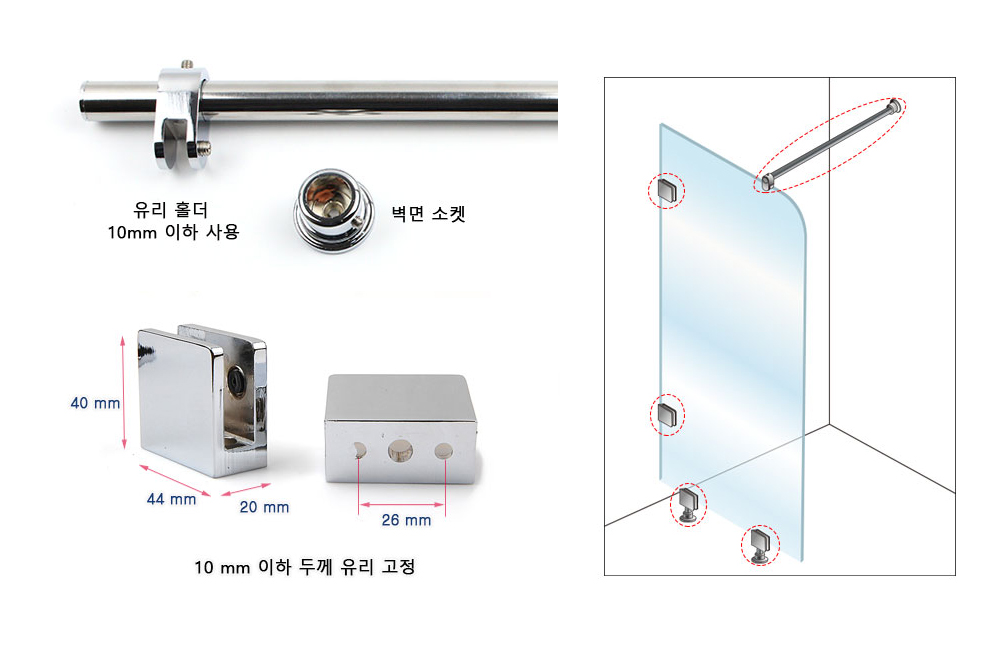 유리 홀더
10mm 이하 사용

벽면 소켓

40 mm

44 mm

20 mm

26 mm

10 mm 이하 두께 유리 고정